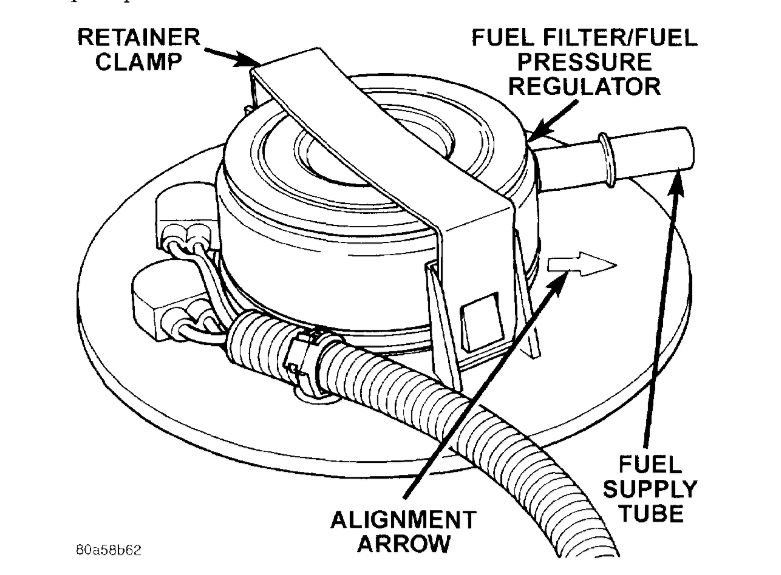 RETAINER CLAMP

FUEL FILTER/FUEL PRESSURE REGULATOR

FUEL SUPPLY TUBE

ALIGNMENT ARROW

80a58b62