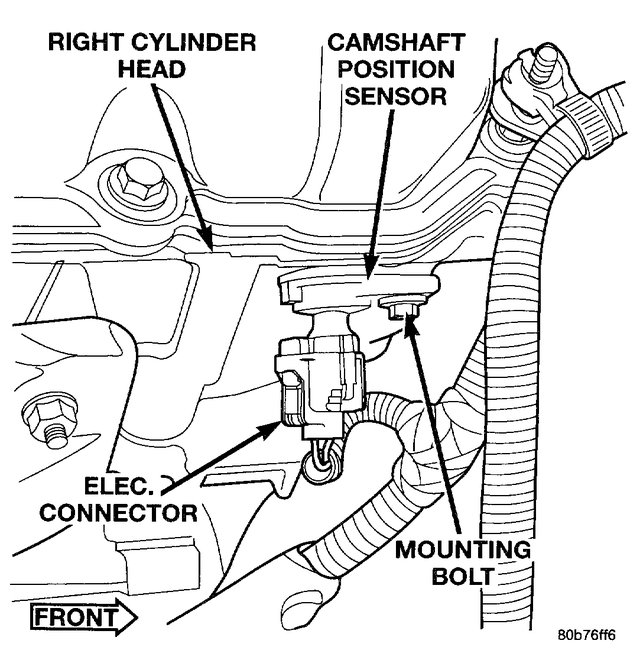 RIGHT CYLINDER HEAD

CAMSHAFT POSITION SENSOR

ELEC. CONNECTOR

MOUNTING BOLT

FRONT

80b76ff6