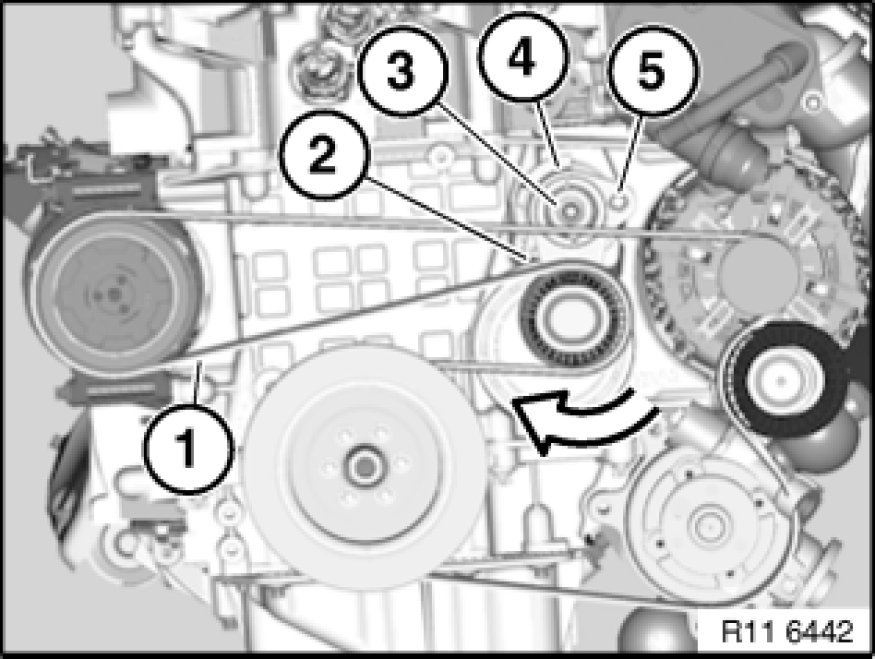 3
4
5
2
1
R11 6442