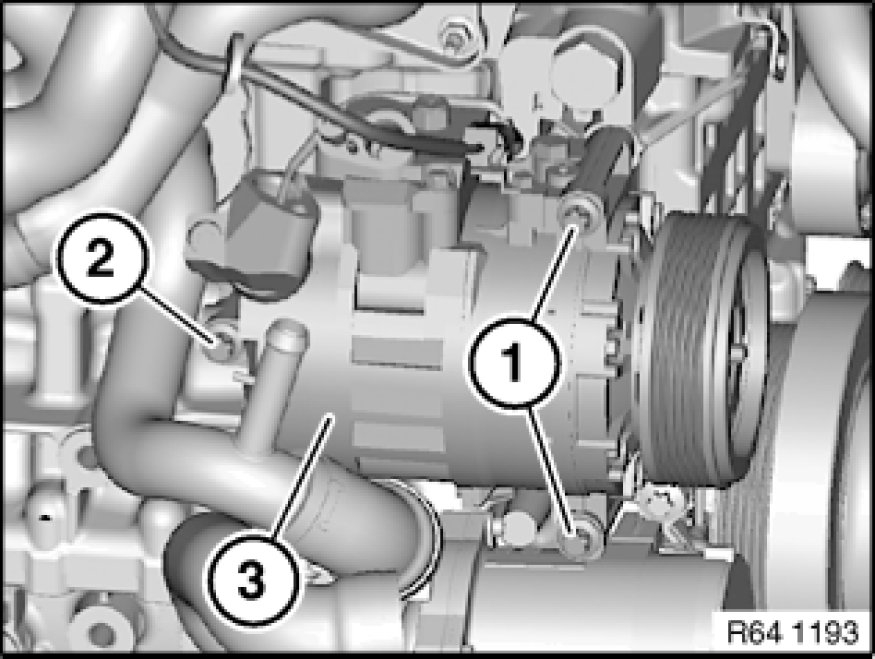 2
1
3
R64 1193