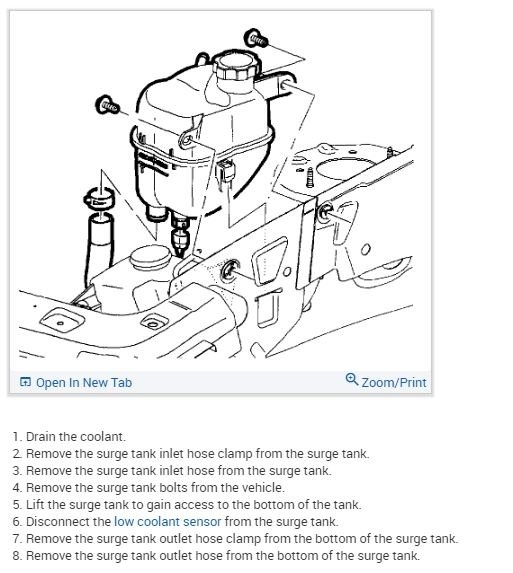 Open In New Tab
Zoom/Print

1. Drain the coolant.
2. Remove the surge tank inlet hose clamp from the surge tank.
3. Remove the surge tank inlet hose from the surge tank.
4. Remove the surge tank bolts from the vehicle.
5. Lift the surge tank to gain access to the bottom of the tank.
6. Disconnect the low coolant sensor from the surge tank.
7. Remove the surge tank outlet hose clamp from the bottom of the surge tank.
8. Remove the surge tank outlet hose from the bottom of the surge tank.