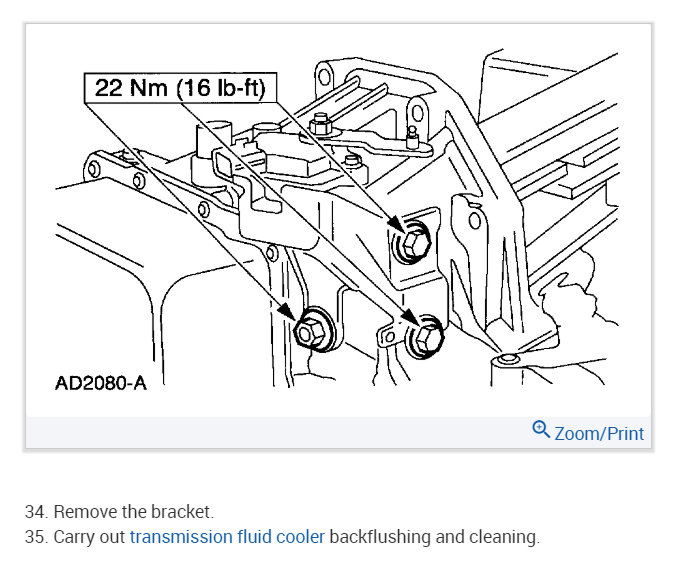 22 Nm (16 lb-ft)

AD2080-A

Zoom/Print

34. Remove the bracket.
35. Carry out transmission fluid cooler backflushing and cleaning.