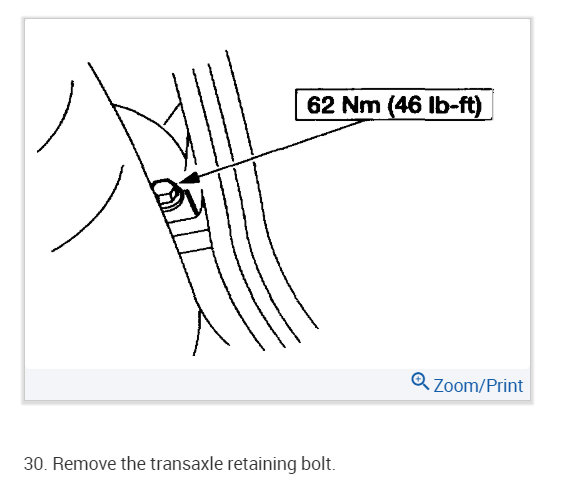 62 Nm (46 lb-ft)

Zoom/Print

30. Remove the transaxle retaining bolt.