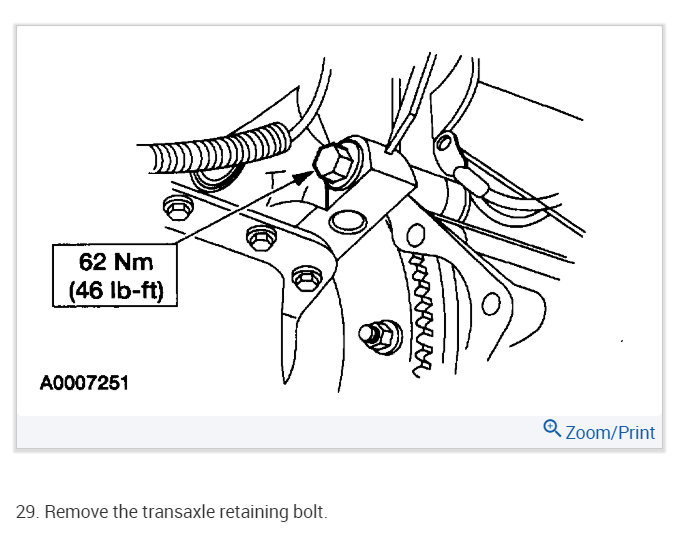 62 Nm
(46 lb-ft)

A0007251

Zoom/Print

29. Remove the transaxle retaining bolt.