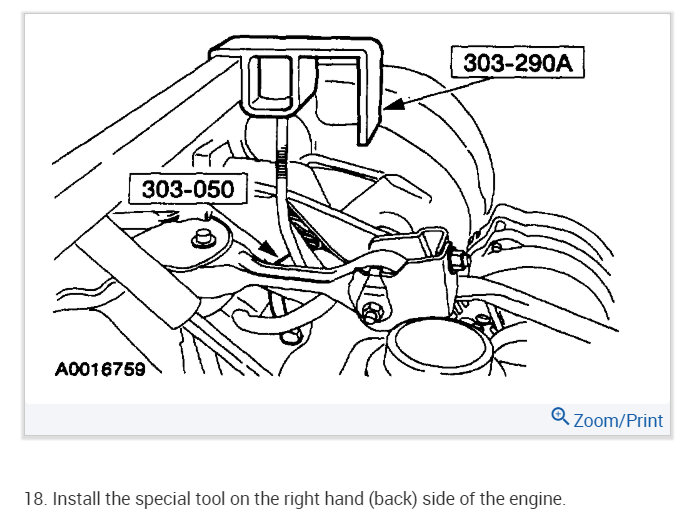 303-290A

303-050

A0016759

Zoom/Print

18. Install the special tool on the right hand (back) side of the engine.