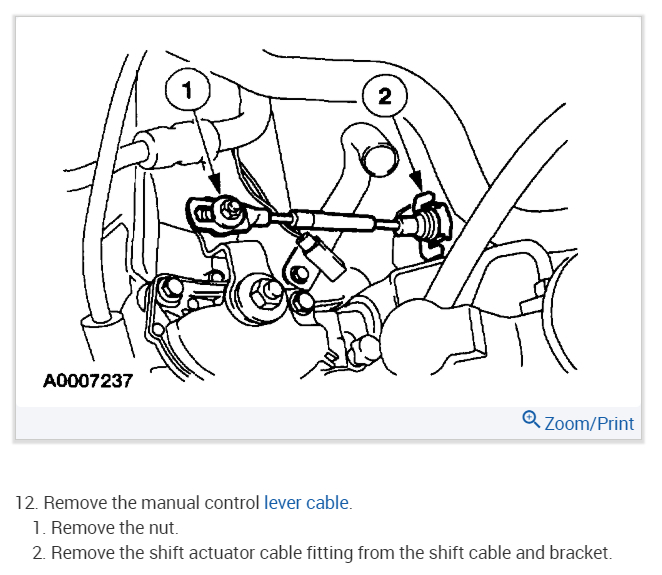 1
2
A0007237
Zoom/Print

12. Remove the manual control lever cable.
1. Remove the nut.
2. Remove the shift actuator cable fitting from the shift cable and bracket.