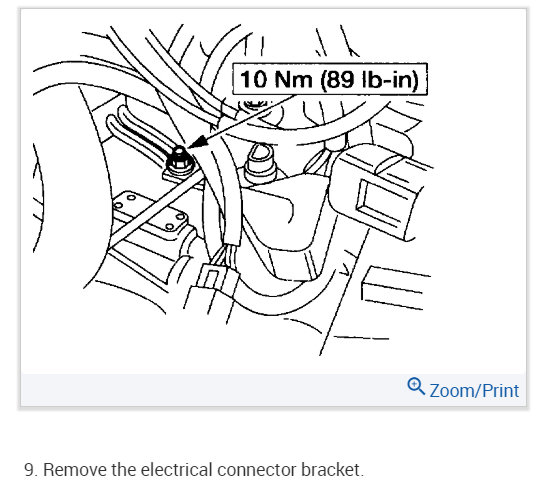 10 Nm (89 lb-in)

Zoom/Print

9. Remove the electrical connector bracket.