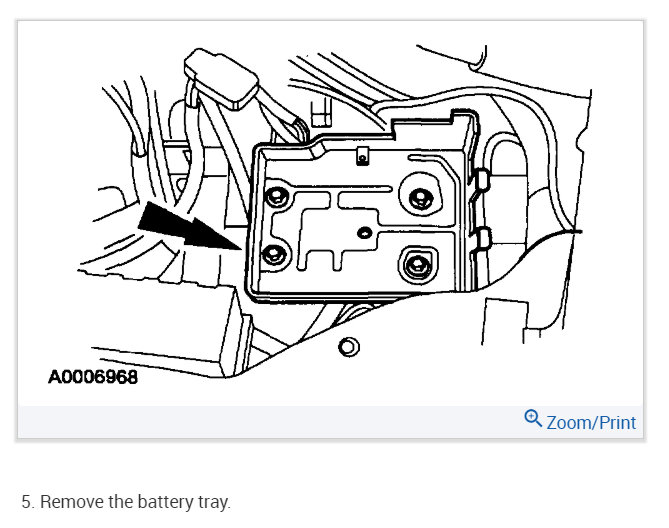 A0006968

Zoom/Print

5. Remove the battery tray.