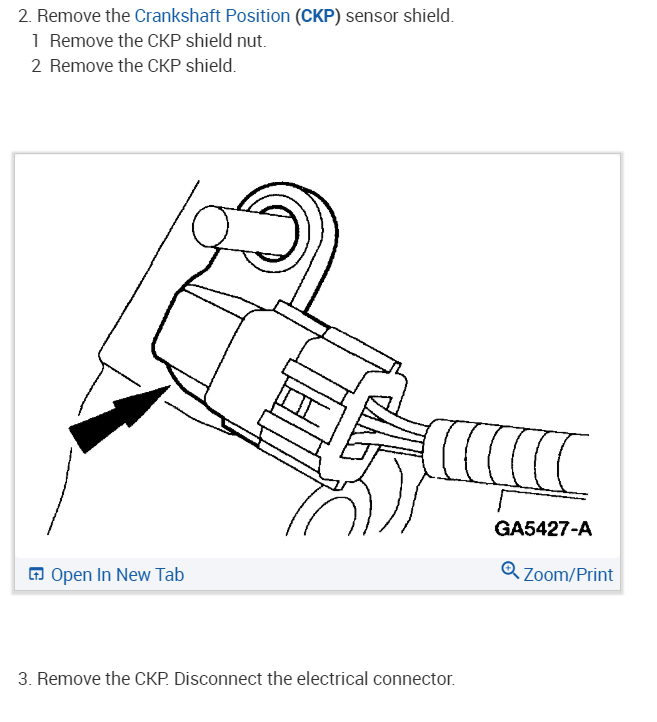 2. Remove the Crankshaft Position (CKP) sensor shield.
1 Remove the CKP shield nut.
2 Remove the CKP shield.

GA5427-A

Open In New Tab
Zoom/Print

3. Remove the CKP. Disconnect the electrical connector.