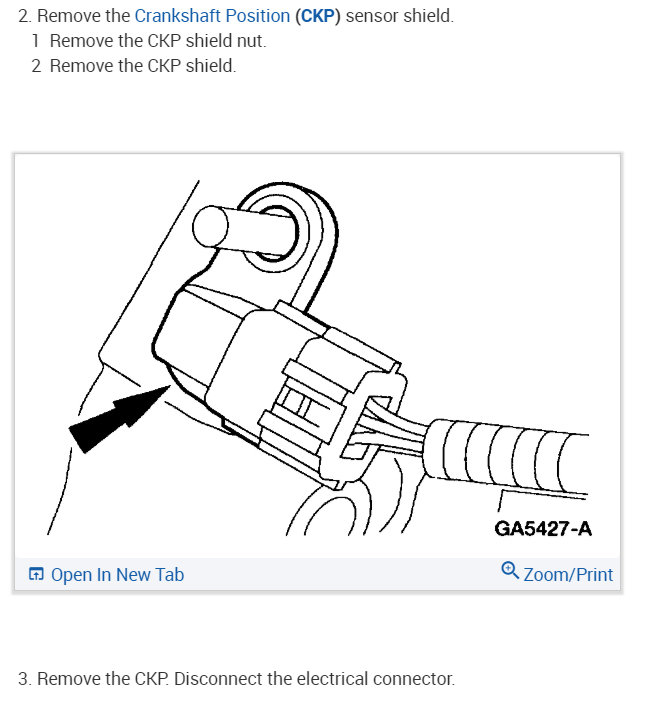 2. Remove the Crankshaft Position (CKP) sensor shield.
1 Remove the CKP shield nut.
2 Remove the CKP shield.

GA5427-A

Open In New Tab

Zoom/Print

3. Remove the CKP. Disconnect the electrical connector.