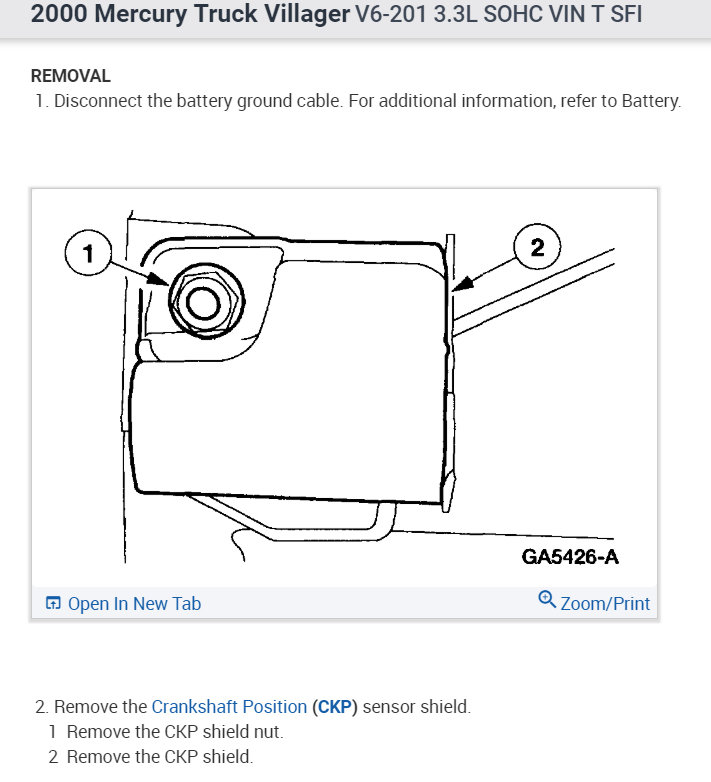 2000 Mercury Truck Villager V6-201 3.3L SOHC VIN T SFI

REMOVAL

1. Disconnect the battery ground cable. For additional information, refer to Battery.

1

2

GA5426-A

Open In New Tab

Zoom/Print

2. Remove the Crankshaft Position (CKP) sensor shield.

1 Remove the CKP shield nut.

2 Remove the CKP shield.