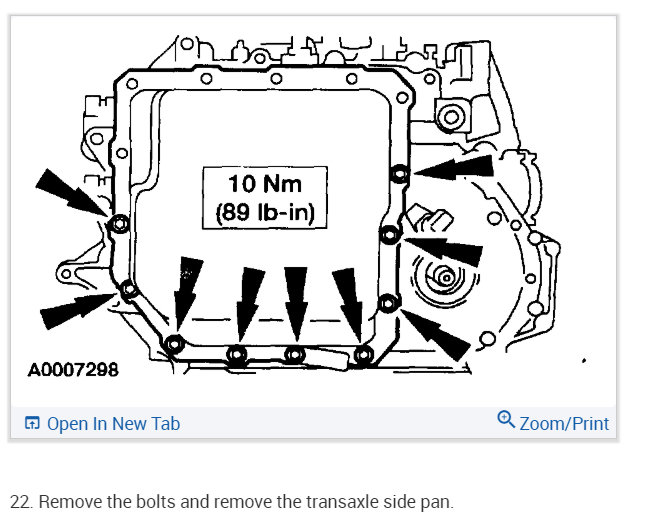 10 Nm
(89 lb-in)

A0007298

Open In New Tab

Zoom/Print

22. Remove the bolts and remove the transaxle side pan.