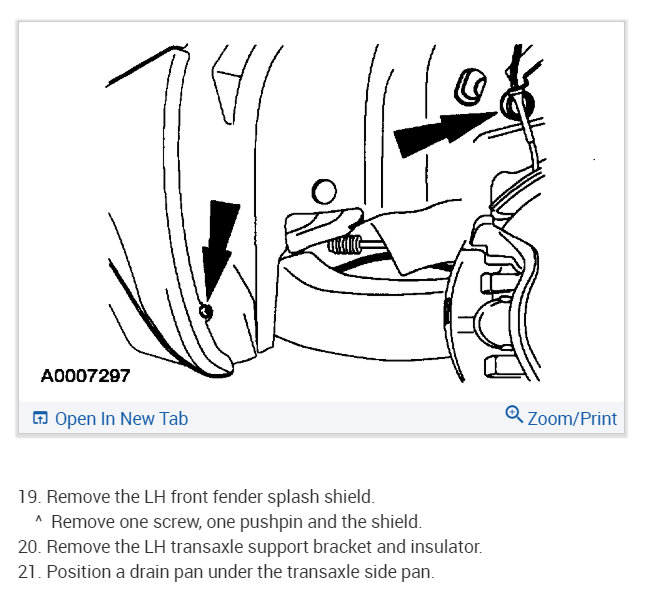 A0007297

Open In New Tab

Zoom/Print

19. Remove the LH front fender splash shield.
^ Remove one screw, one pushpin and the shield.
20. Remove the LH transaxle support bracket and insulator.
21. Position a drain pan under the transaxle side pan.