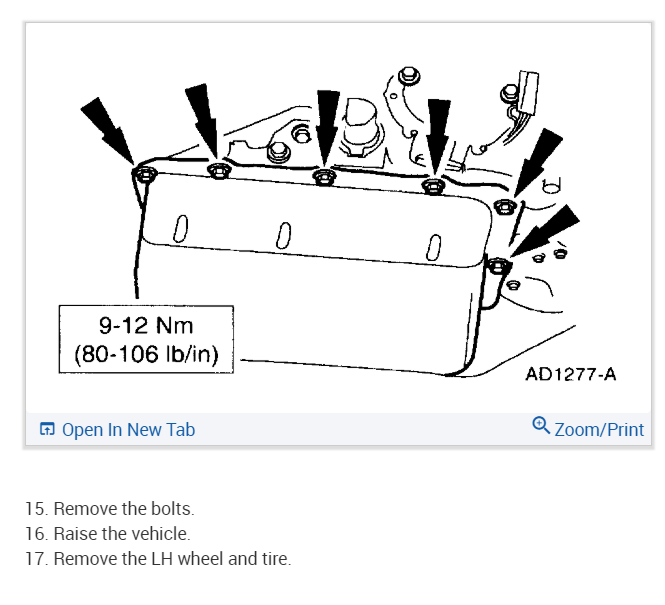 9-12 Nm
(80-106 lb/in)

AD1277-A

Open In New Tab

Zoom/Print

15. Remove the bolts.
16. Raise the vehicle.
17. Remove the LH wheel and tire.