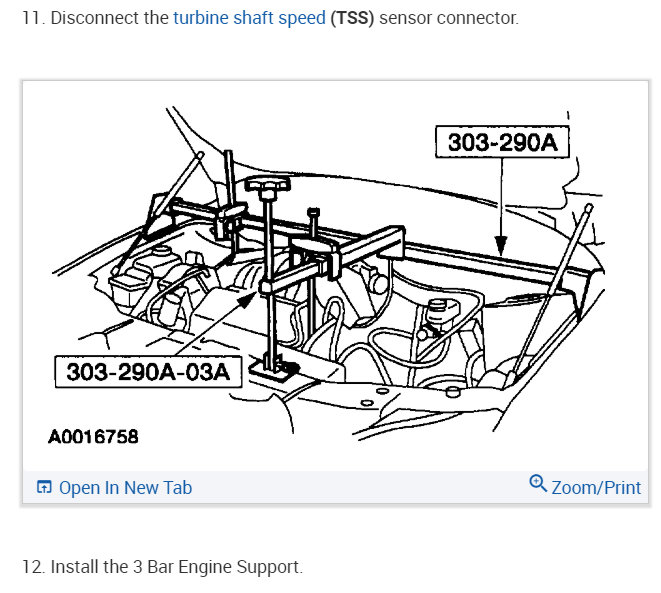 11. Disconnect the turbine shaft speed (TSS) sensor connector.

303-290A

303-290A-03A

A0016758

Open In New Tab

Zoom/Print

12. Install the 3 Bar Engine Support.