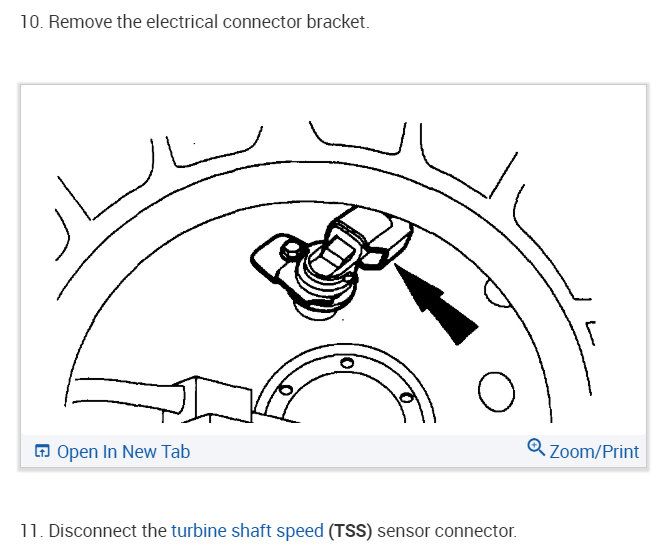 10. Remove the electrical connector bracket.

Open In New Tab

Zoom/Print

11. Disconnect the turbine shaft speed (TSS) sensor connector.