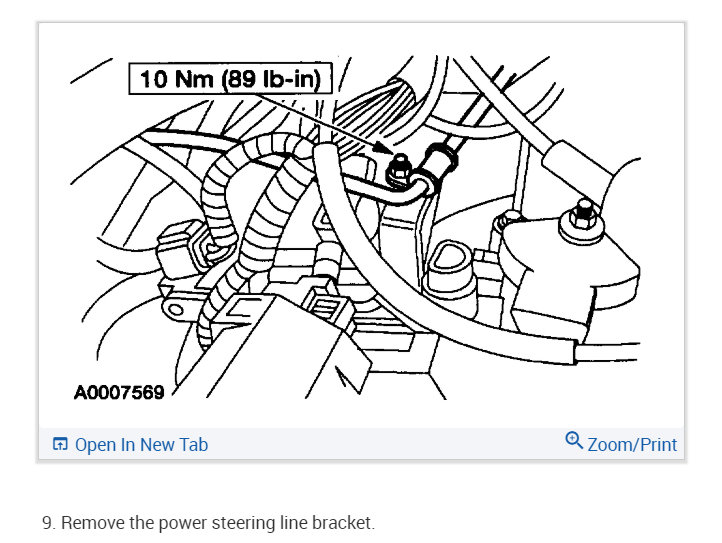 10 Nm (89 lb-in)

A0007569

Open In New Tab

Zoom/Print

9. Remove the power steering line bracket.