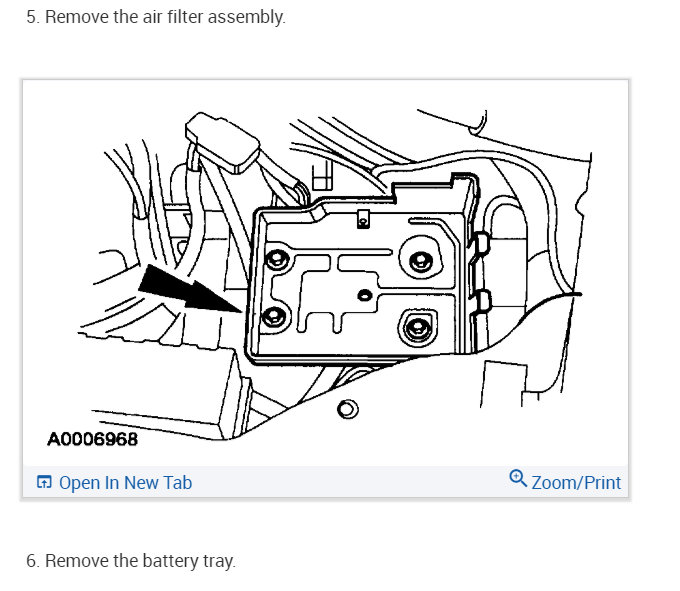 5. Remove the air filter assembly.

A0006968

Open In New Tab

Zoom/Print

6. Remove the battery tray.