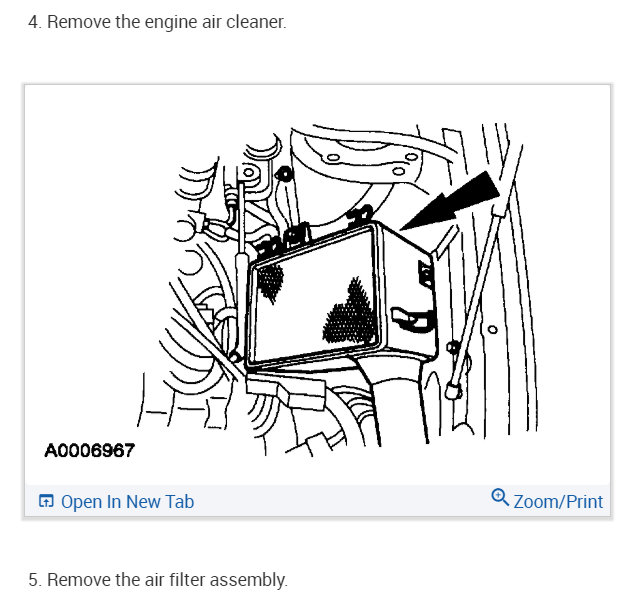 4. Remove the engine air cleaner.

A0006967

Open In New Tab

Zoom/Print

5. Remove the air filter assembly.