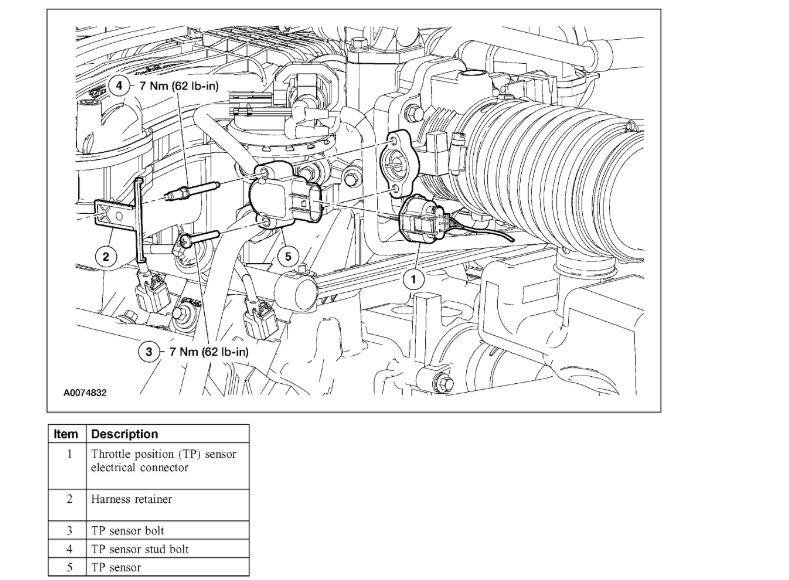 4 7 Nm (62 lb-in)

2

5

1

3 7 Nm (62 lb-in)

A0074832

| Item | Description |
|---|---|
| 1 | Throttle position (TP) sensor electrical connector |
| 2 | Harness retainer |
| 3 | TP sensor bolt |
| 4 | TP sensor stud bolt |
| 5 | TP sensor |