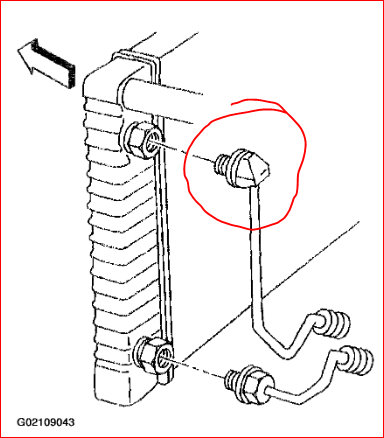 G02109043