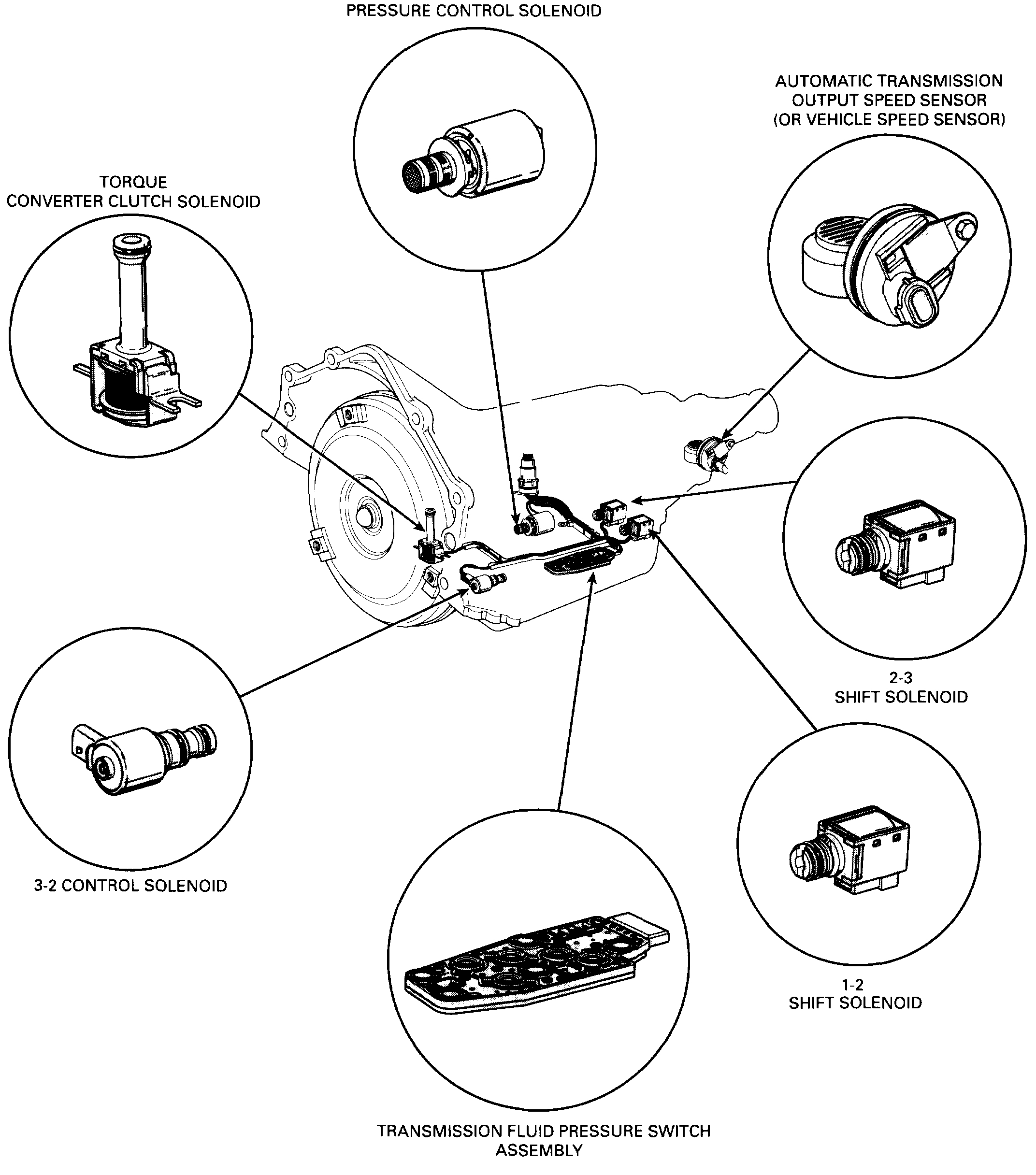 PRESSURE CONTROL SOLENOID

AUTOMATIC TRANSMISSION OUTPUT SPEED SENSOR (OR VEHICLE SPEED SENSOR)

TORQUE CONVERTER CLUTCH SOLENOID

2-3 SHIFT SOLENOID

3-2 CONTROL SOLENOID

1-2 SHIFT SOLENOID

TRANSMISSION FLUID PRESSURE SWITCH ASSEMBLY