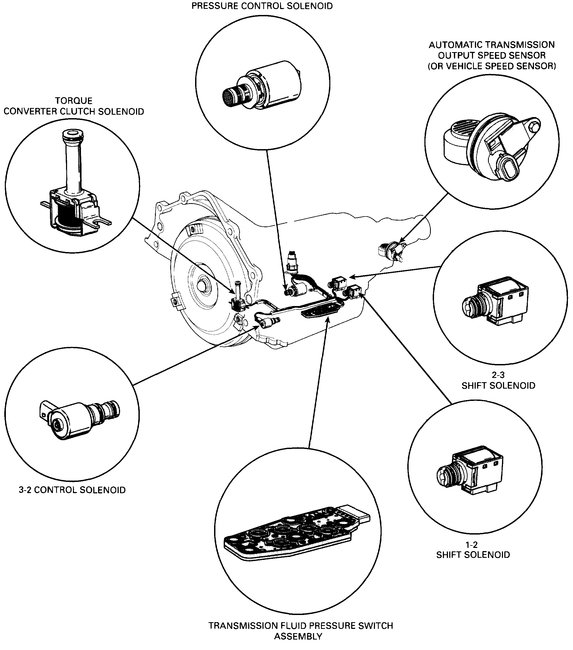 PRESSURE CONTROL SOLENOID

AUTOMATIC TRANSMISSION OUTPUT SPEED SENSOR (OR VEHICLE SPEED SENSOR)

TORQUE CONVERTER CLUTCH SOLENOID

2-3 SHIFT SOLENOID

3-2 CONTROL SOLENOID

1-2 SHIFT SOLENOID

TRANSMISSION FLUID PRESSURE SWITCH ASSEMBLY