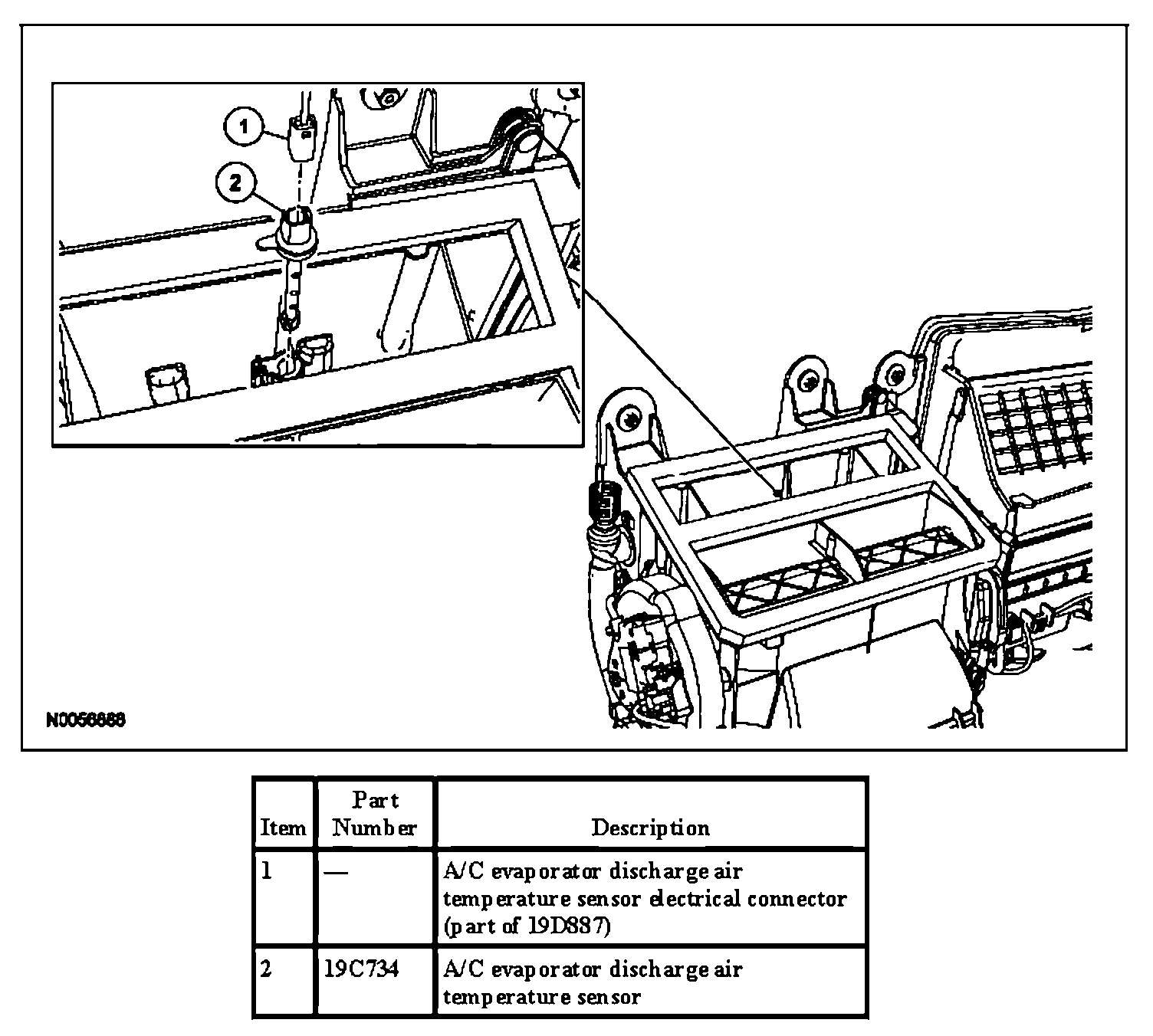 1

2

N0056888

| Item | Part Number | Description |
|---|---|---|
| 1 | — | A/C evaporator discharge air temperature sensor electrical connector (part of 19D887) |
| 2 | 19C734 | A/C evaporator discharge air temperature sensor |