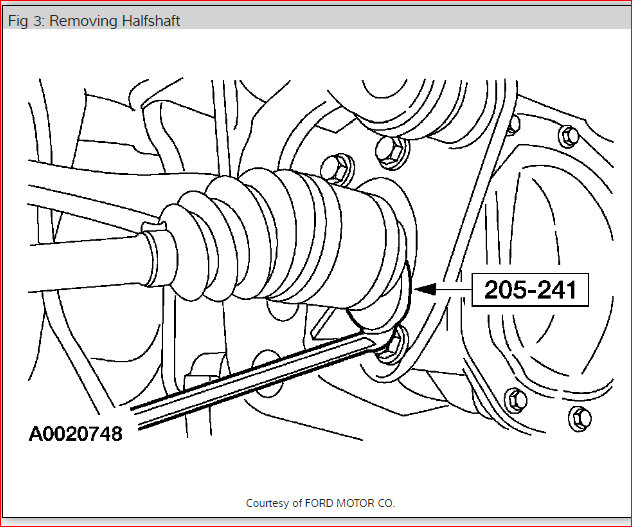 Fig 3: Removing Halfshaft

205-241

A0020748

Courtesy of FORD MOTOR CO.