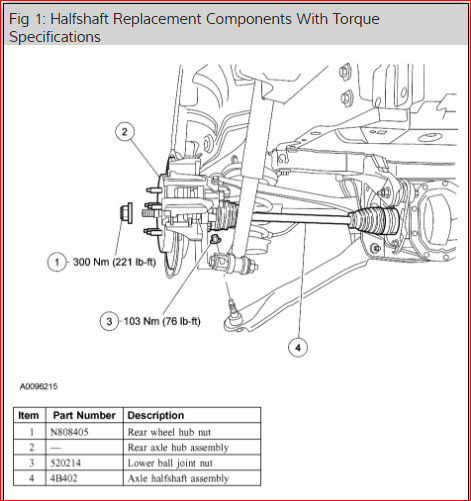 Fig 1: Halfshaft Replacement Components With Torque Specifications

2

1 300 Nm (221 lb-ft)

3 103 Nm (76 lb-ft)

4

A0096215

| Item | Part Number | Description |
|---|---|---|
| 1 | N808405 | Rear wheel hub nut |
| 2 | — | Rear axle hub assembly |
| 3 | 520214 | Lower ball joint nut |
| 4 | 4B402 | Axle halfshaft assembly |