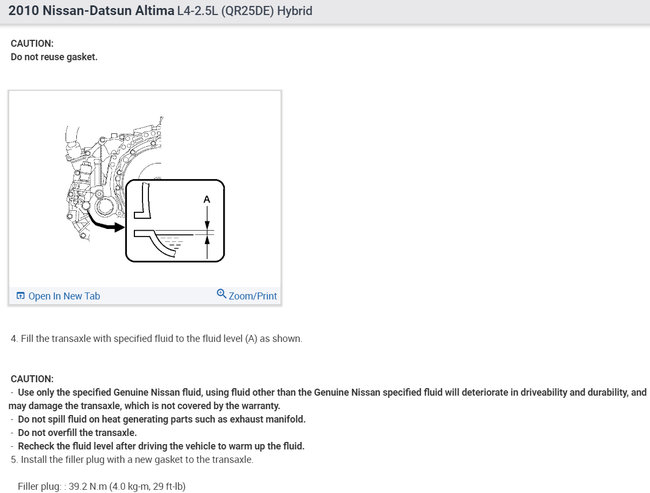 2010 Nissan-Datsun Altima L4-2.5L (QR25DE) Hybrid

CAUTION:
Do not reuse gasket.

A

Open In New Tab
Zoom/Print

4. Fill the transaxle with specified fluid to the fluid level (A) as shown.

CAUTION:
- Use only the specified Genuine Nissan fluid, using fluid other than the Genuine Nissan specified fluid will deteriorate in driveability and durability, and may damage the transaxle, which is not covered by the warranty.
- Do not spill fluid on heat generating parts such as exhaust manifold.
- Do not overfill the transaxle.
- Recheck the fluid level after driving the vehicle to warm up the fluid.
5. Install the filler plug with a new gasket to the transaxle.

Filler plug: : 39.2 N.m (4.0 kg-m, 29 ft-lb)