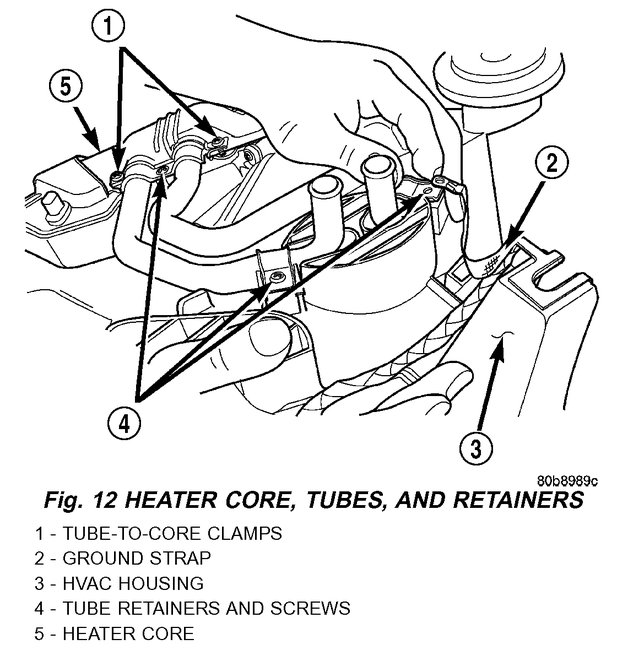 1

5

2

4

3

80b8989c

Fig. 12 HEATER CORE, TUBES, AND RETAINERS

1 - TUBE-TO-CORE CLAMPS
2 - GROUND STRAP
3 - HVAC HOUSING
4 - TUBE RETAINERS AND SCREWS
5 - HEATER CORE