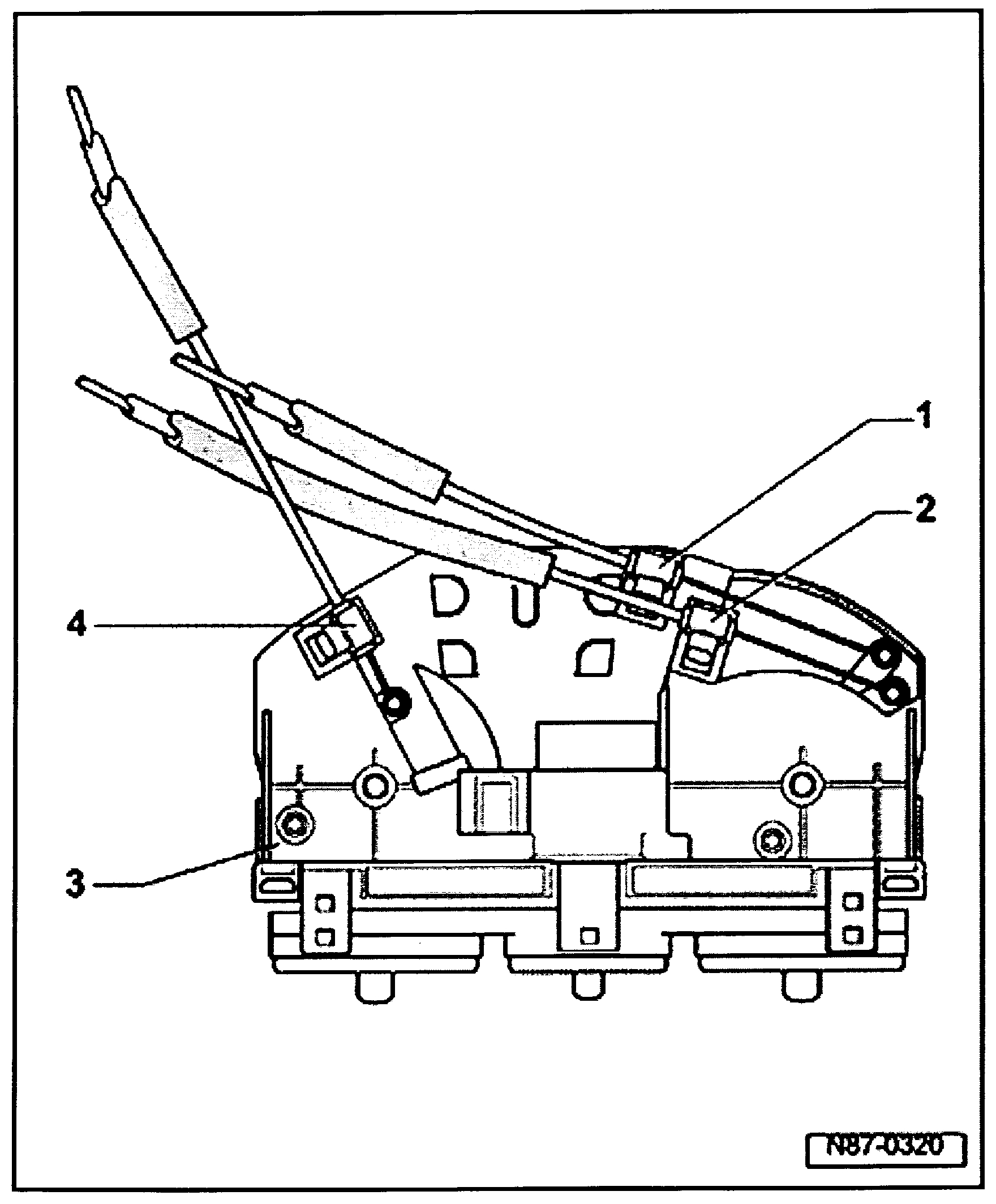 1
2
4
3
N87-0320