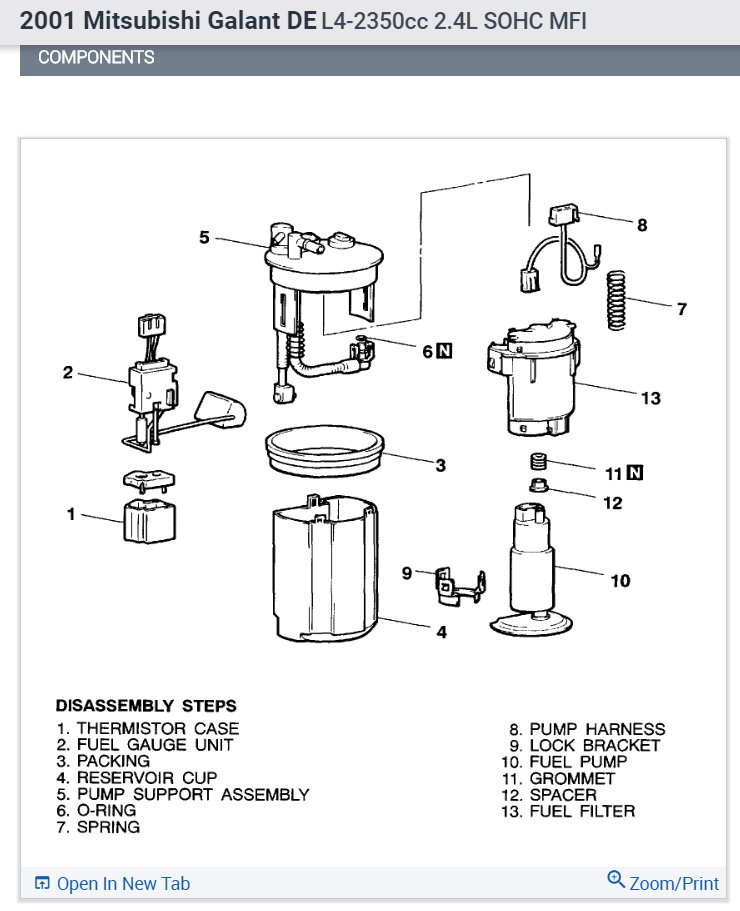 2001 Mitsubishi Galant DE L4-2350cc 2.4L SOHC MFI

COMPONENTS

5
8
7
6 N
2
13
3
11 N
12
1
9
10
4

DISASSEMBLY STEPS
1. THERMISTOR CASE
2. FUEL GAUGE UNIT
3. PACKING
4. RESERVOIR CUP
5. PUMP SUPPORT ASSEMBLY
6. O-RING
7. SPRING

8. PUMP HARNESS
9. LOCK BRACKET
10. FUEL PUMP
11. GROMMET
12. SPACER
13. FUEL FILTER

Open In New Tab
Zoom/Print