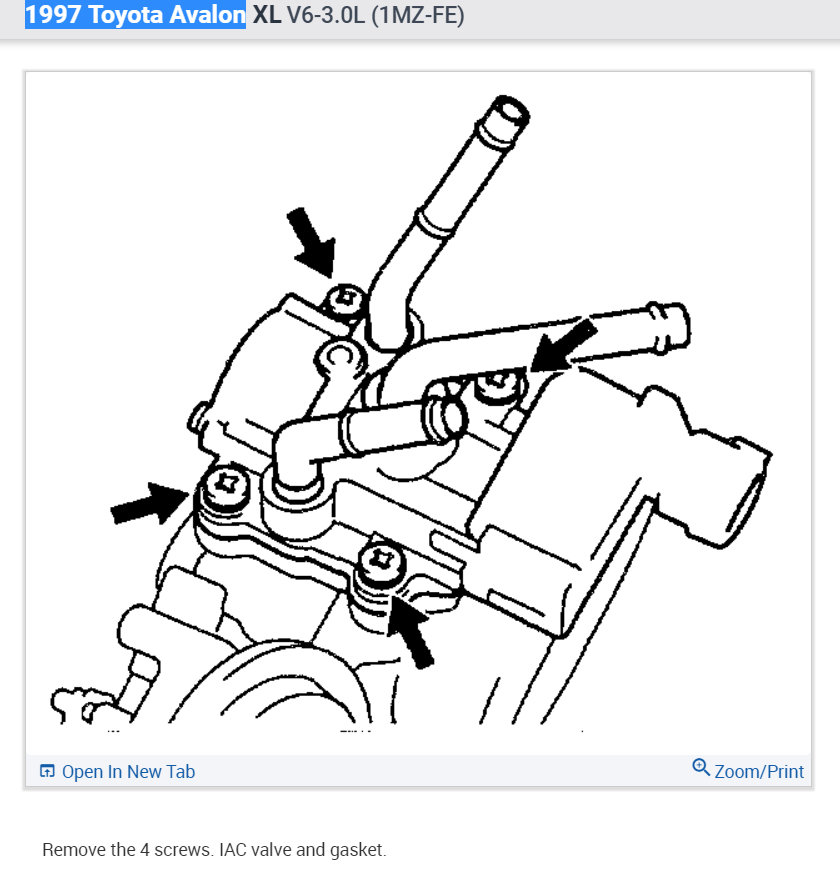 1997 Toyota Avalon XL V6-3.0L (1MZ-FE)

Open In New Tab

Zoom/Print

Remove the 4 screws. IAC valve and gasket.