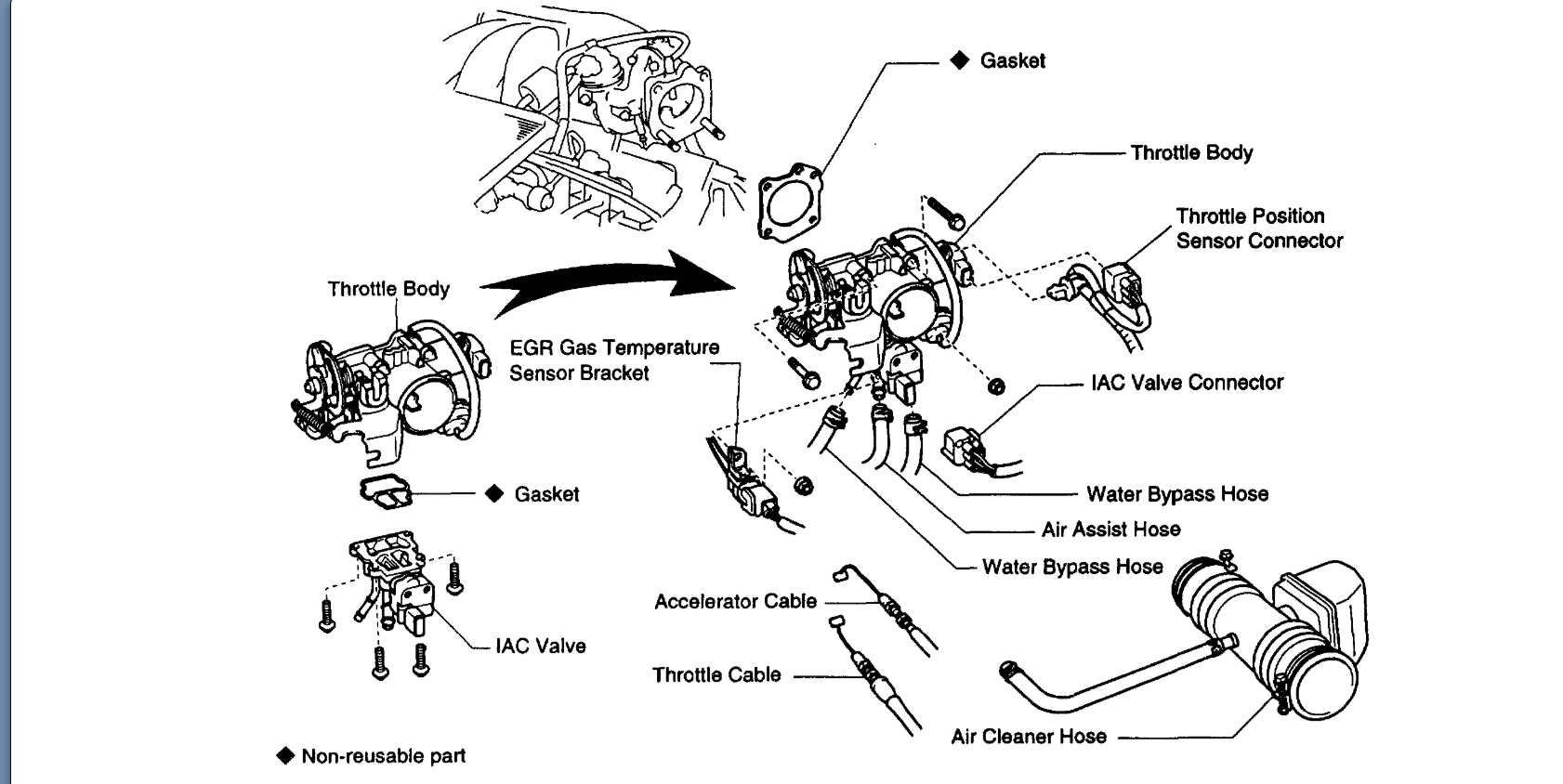 ◆ Gasket

Throttle Body

Throttle Position Sensor Connector

Throttle Body

EGR Gas Temperature Sensor Bracket

IAC Valve Connector

◆ Gasket

Water Bypass Hose

Air Assist Hose

Water Bypass Hose

Accelerator Cable

IAC Valve

Throttle Cable

Air Cleaner Hose

◆ Non-reusable part