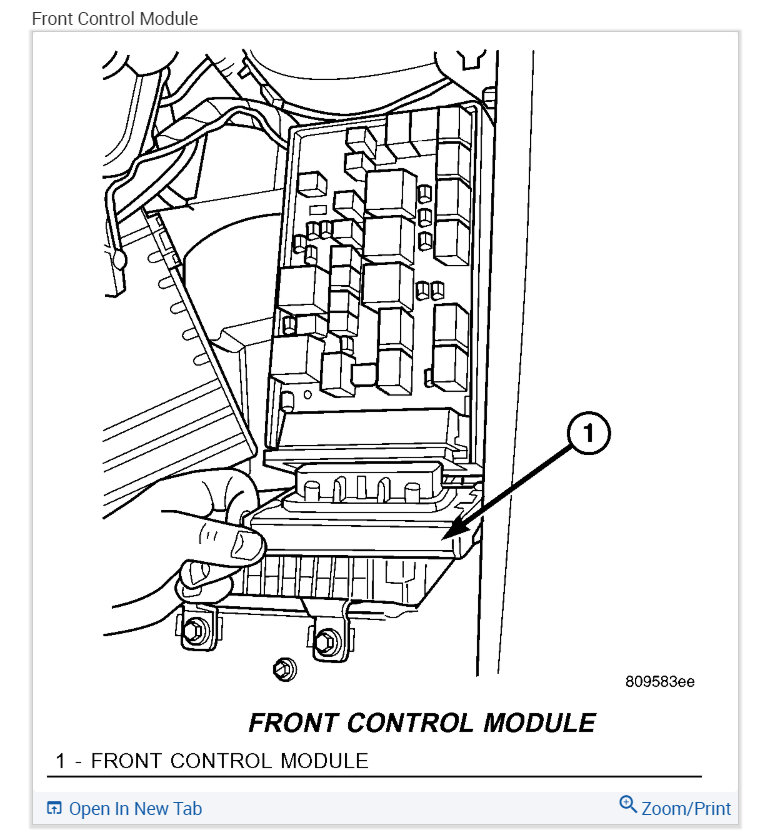 Front Control Module

1

809583ee

FRONT CONTROL MODULE

1 - FRONT CONTROL MODULE

Open In New Tab

Zoom/Print