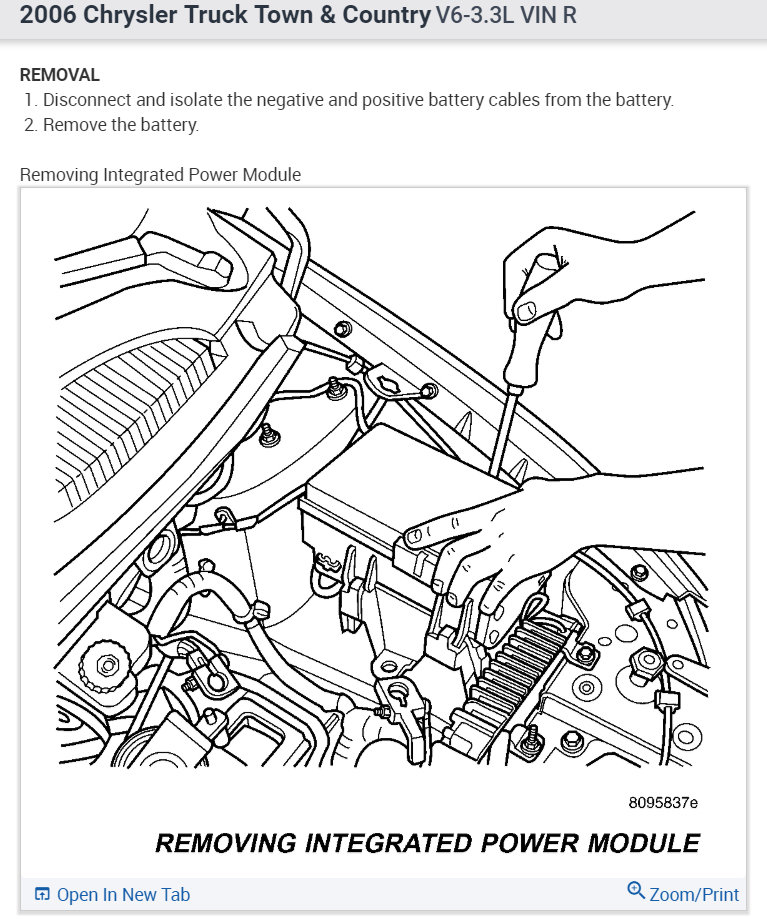 2006 Chrysler Truck Town & Country V6-3.3L VIN R

REMOVAL
1. Disconnect and isolate the negative and positive battery cables from the battery.
2. Remove the battery.

Removing Integrated Power Module

8095837e

REMOVING INTEGRATED POWER MODULE

Open In New Tab

Zoom/Print