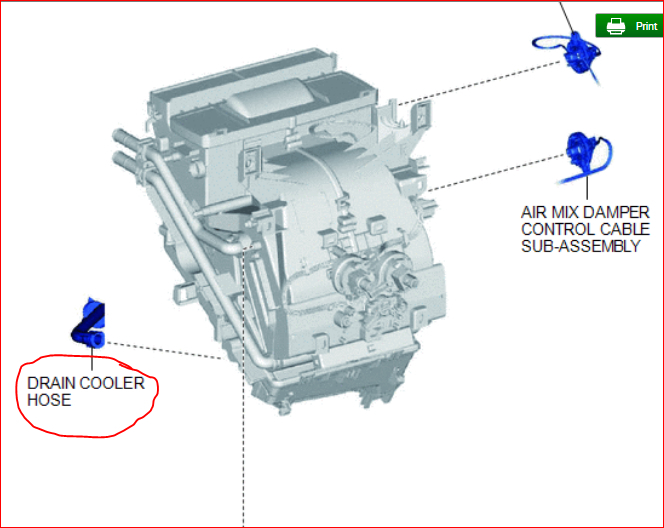 Print

AIR MIX DAMPER CONTROL CABLE SUB-ASSEMBLY

DRAIN COOLER HOSE