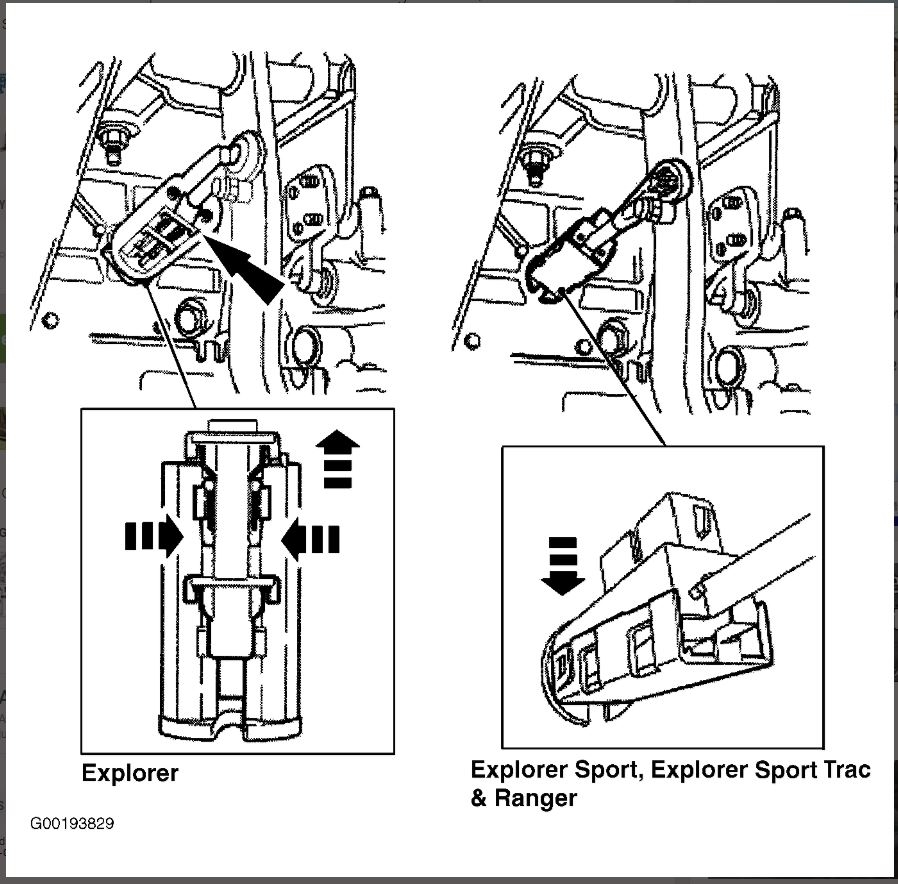 Explorer

Explorer Sport, Explorer Sport Trac & Ranger

G00193829