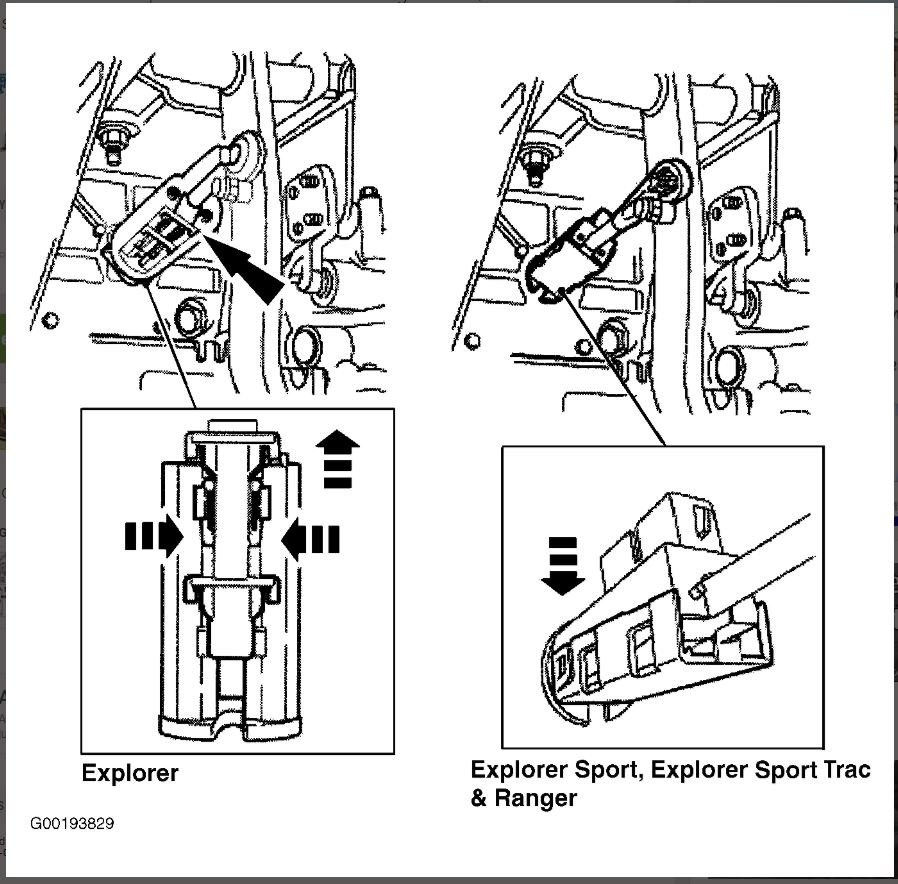 Explorer

Explorer Sport, Explorer Sport Trac & Ranger

G00193829