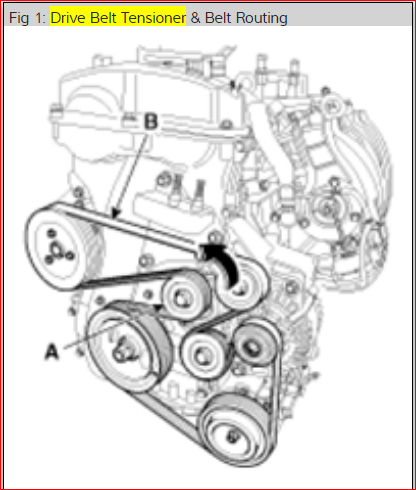 Fig 1: Drive Belt Tensioner & Belt Routing

B

A