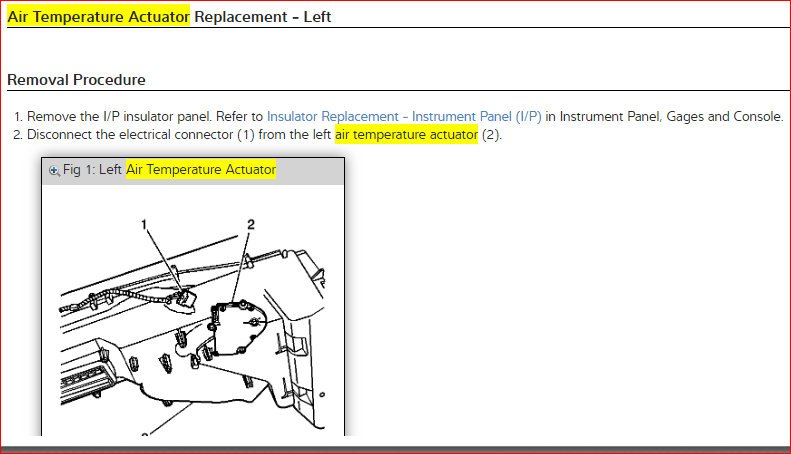 Air Temperature Actuator Replacement - Left

Removal Procedure

1. Remove the I/P insulator panel. Refer to Insulator Replacement - Instrument Panel (I/P) in Instrument Panel, Gages and Console.
2. Disconnect the electrical connector (1) from the left air temperature actuator (2).

Fig 1: Left Air Temperature Actuator

1

2