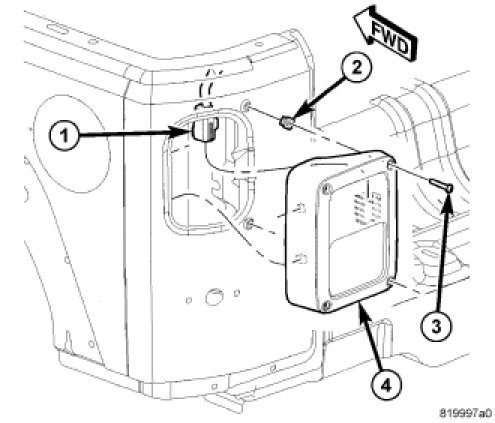 FWD

2

1

3

4

819997a0