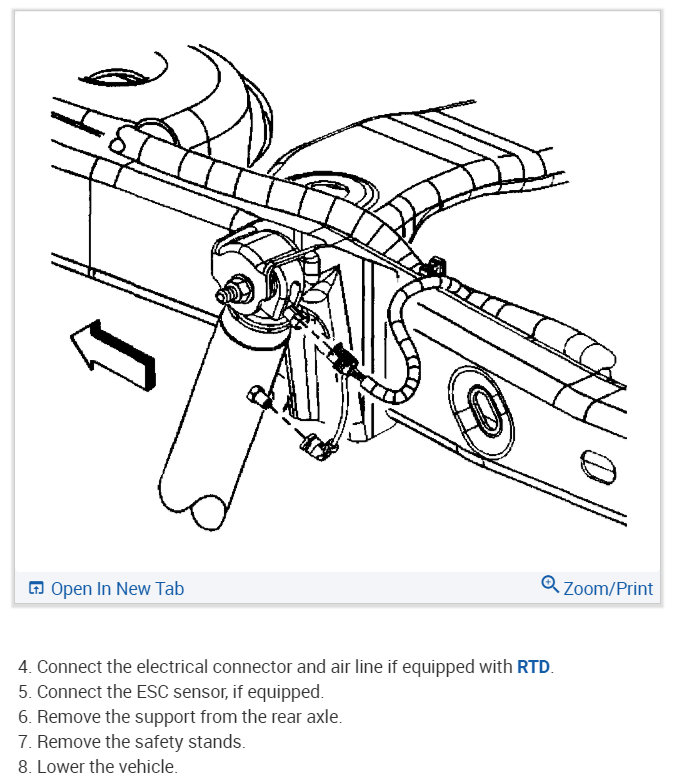 Open In New Tab

Zoom/Print

4. Connect the electrical connector and air line if equipped with RTD.
5. Connect the ESC sensor, if equipped.
6. Remove the support from the rear axle.
7. Remove the safety stands.
8. Lower the vehicle.