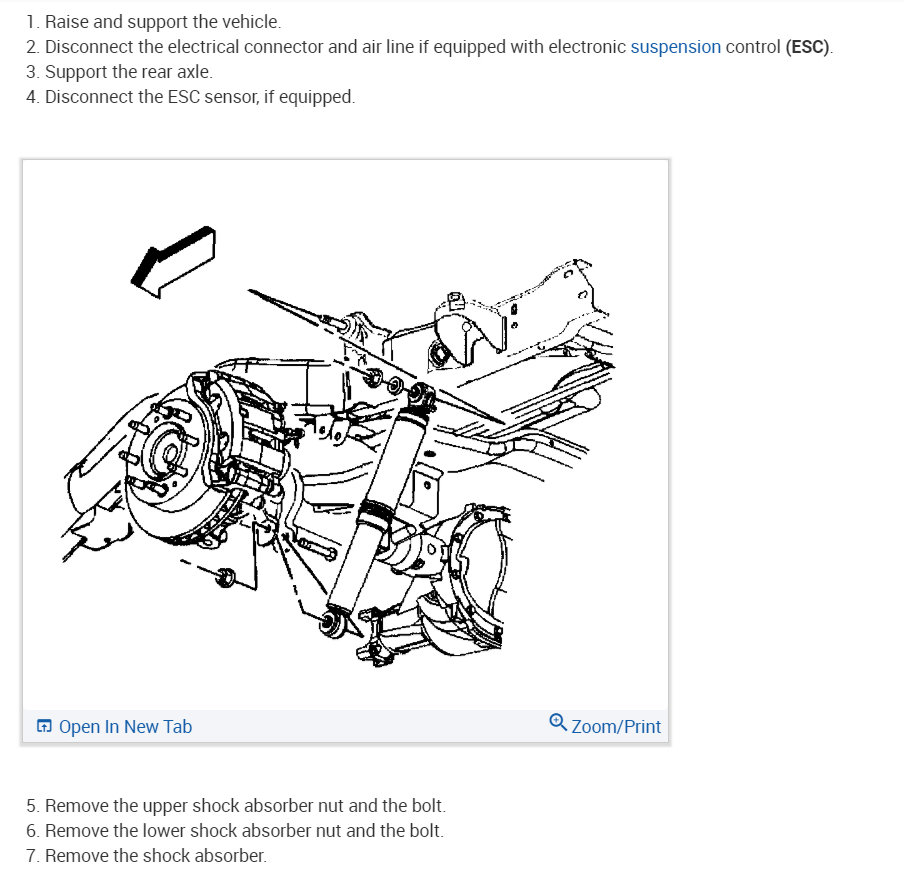 1. Raise and support the vehicle.
2. Disconnect the electrical connector and air line if equipped with electronic suspension control (ESC).
3. Support the rear axle.
4. Disconnect the ESC sensor, if equipped.

Open In New Tab
Zoom/Print

5. Remove the upper shock absorber nut and the bolt.
6. Remove the lower shock absorber nut and the bolt.
7. Remove the shock absorber.