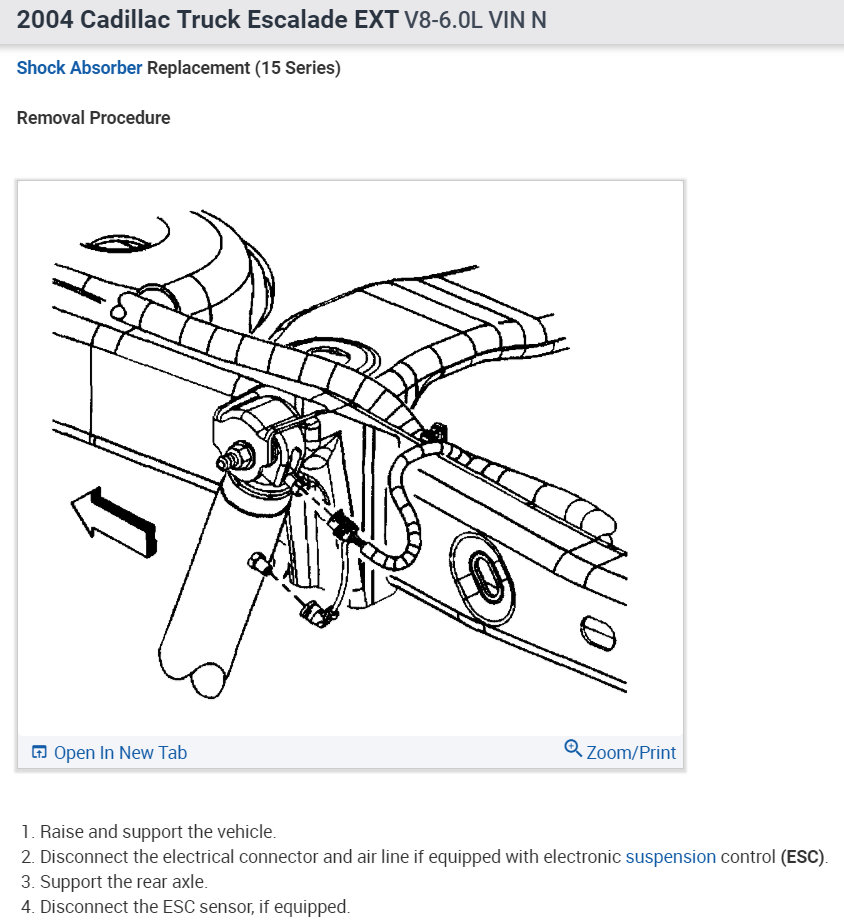 2004 Cadillac Truck Escalade EXT V8-6.0L VIN N

Shock Absorber Replacement (15 Series)

Removal Procedure

Open In New Tab

Zoom/Print

1. Raise and support the vehicle.
2. Disconnect the electrical connector and air line if equipped with electronic suspension control (ESC).
3. Support the rear axle.
4. Disconnect the ESC sensor, if equipped.