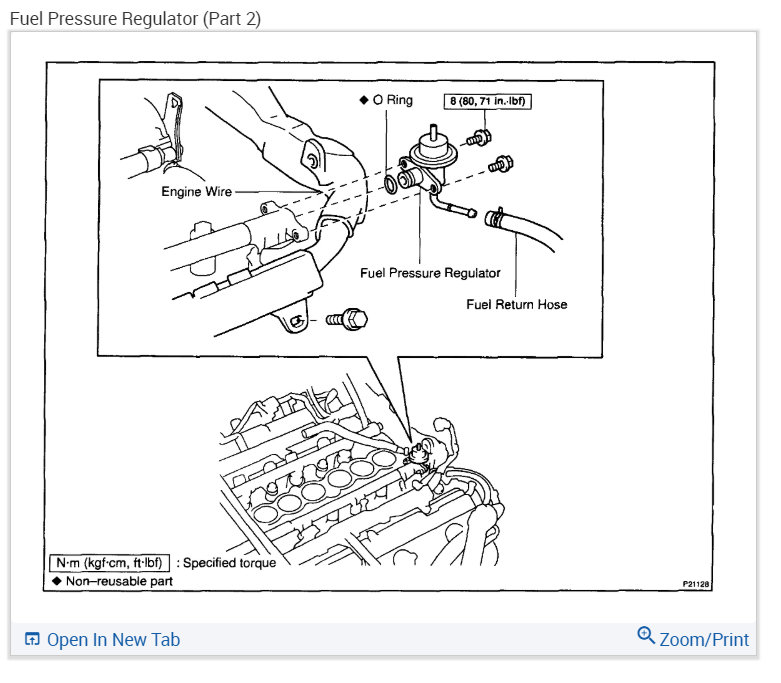 Fuel Pressure Regulator (Part 2)

◆ O Ring

8 (80, 71 in.·lbf)

Engine Wire

Fuel Pressure Regulator

Fuel Return Hose

N·m (kgf·cm, ft·lbf) : Specified torque
◆ Non–reusable part

P21128

Open In New Tab

Zoom/Print