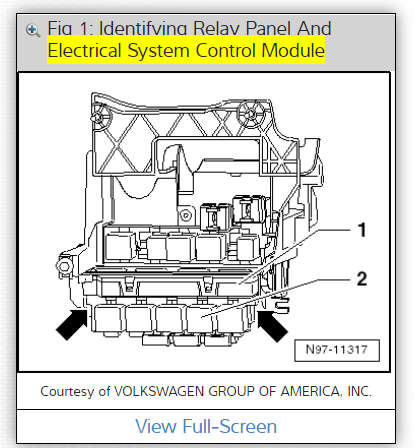 Fig 1: Identifying Relay Panel And Electrical System Control Module

1

2

N97-11317

Courtesy of VOLKSWAGEN GROUP OF AMERICA, INC.

View Full-Screen