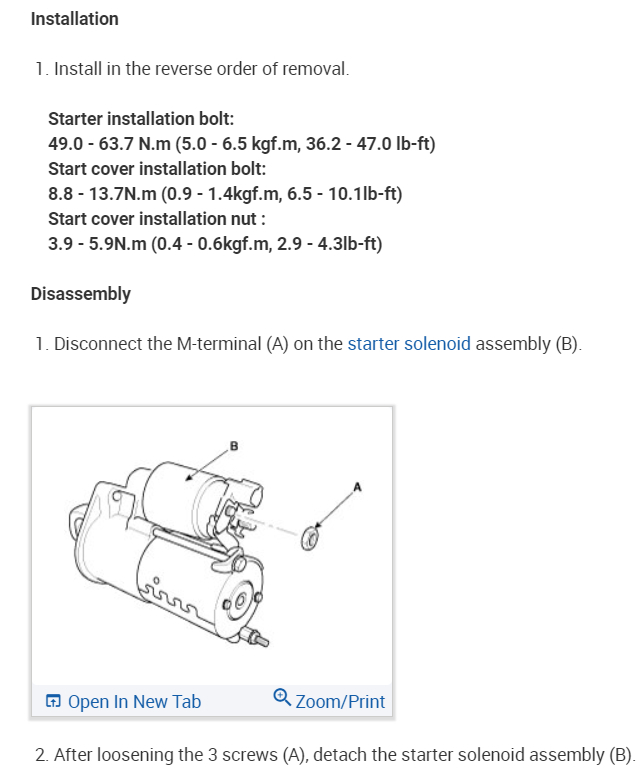 Installation

1. Install in the reverse order of removal.

Starter installation bolt:
49.0 - 63.7 N.m (5.0 - 6.5 kgf.m, 36.2 - 47.0 lb-ft)
Start cover installation bolt:
8.8 - 13.7N.m (0.9 - 1.4kgf.m, 6.5 - 10.1lb-ft)
Start cover installation nut :
3.9 - 5.9N.m (0.4 - 0.6kgf.m, 2.9 - 4.3lb-ft)

Disassembly

1. Disconnect the M-terminal (A) on the starter solenoid assembly (B).

B
A

Open In New Tab
Zoom/Print

2. After loosening the 3 screws (A), detach the starter solenoid assembly (B).